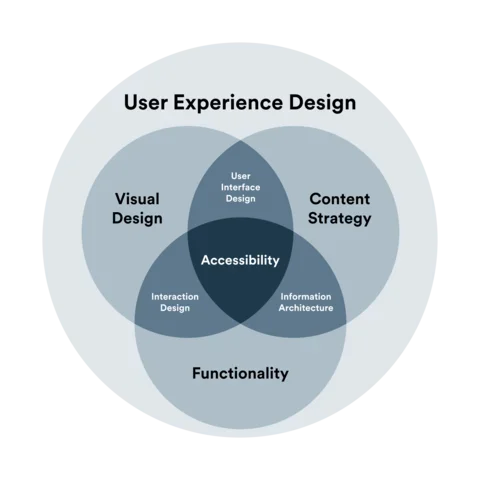 User Experience Design

Visual Design

User Interface Design

Content Strategy

Accessibility

Interaction Design

Information Architecture

Functionality